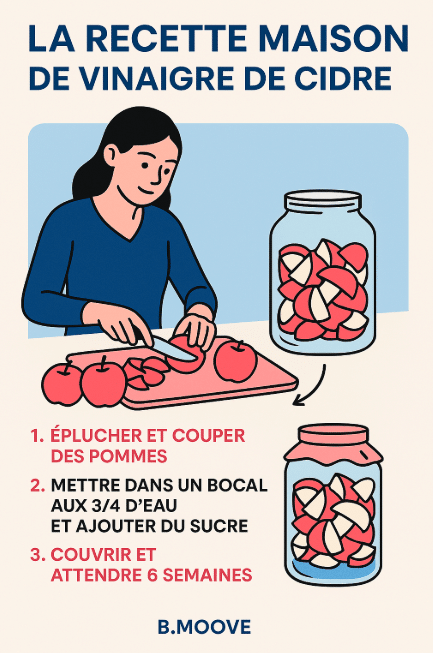 LA RECETTE MAISON
DE VINAIGRE DE CIDRE

1. ÉPLUCHER ET COUPER DES POMMES

2. METTRE DANS UN BOCAL AUX 3/4 D'EAU ET AJOUTER DU SUCRE

3. COUVRIR ET ATTENDRE 6 SEMAINES

B.MOOVE